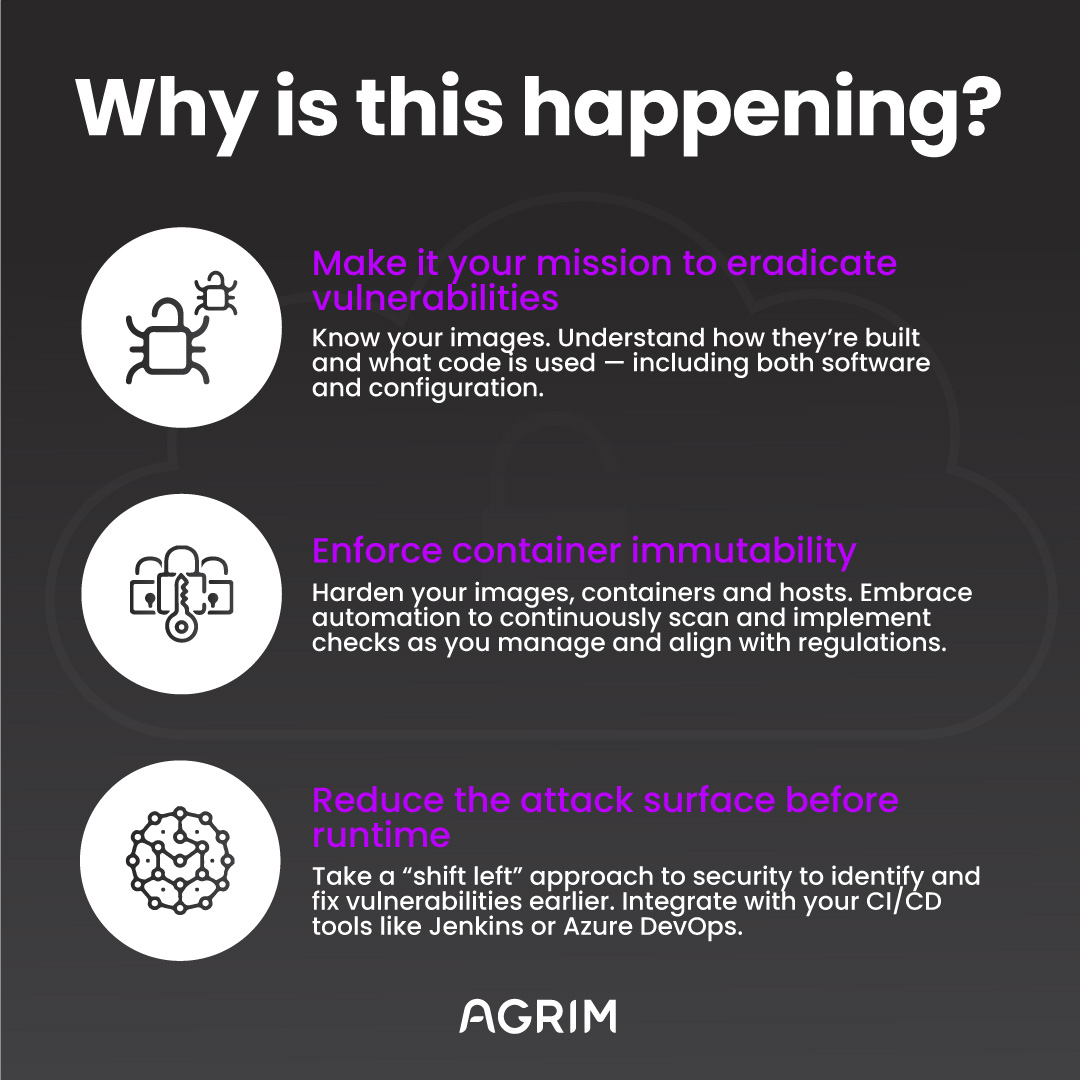 Why is this happening?

Make it your mission to eradicate vulnerabilities

Know your images. Understand how they're built and what code is used — including both software and configuration.

Enforce container immutability

Harden your images, containers and hosts. Embrace automation to continuously scan and implement checks as you manage and align with regulations.

Reduce the attack surface before runtime

Take a "shift left" approach to security to identify and fix vulnerabilities earlier. Integrate with your CI/CD tools like Jenkins or Azure DevOps.

AGRIM